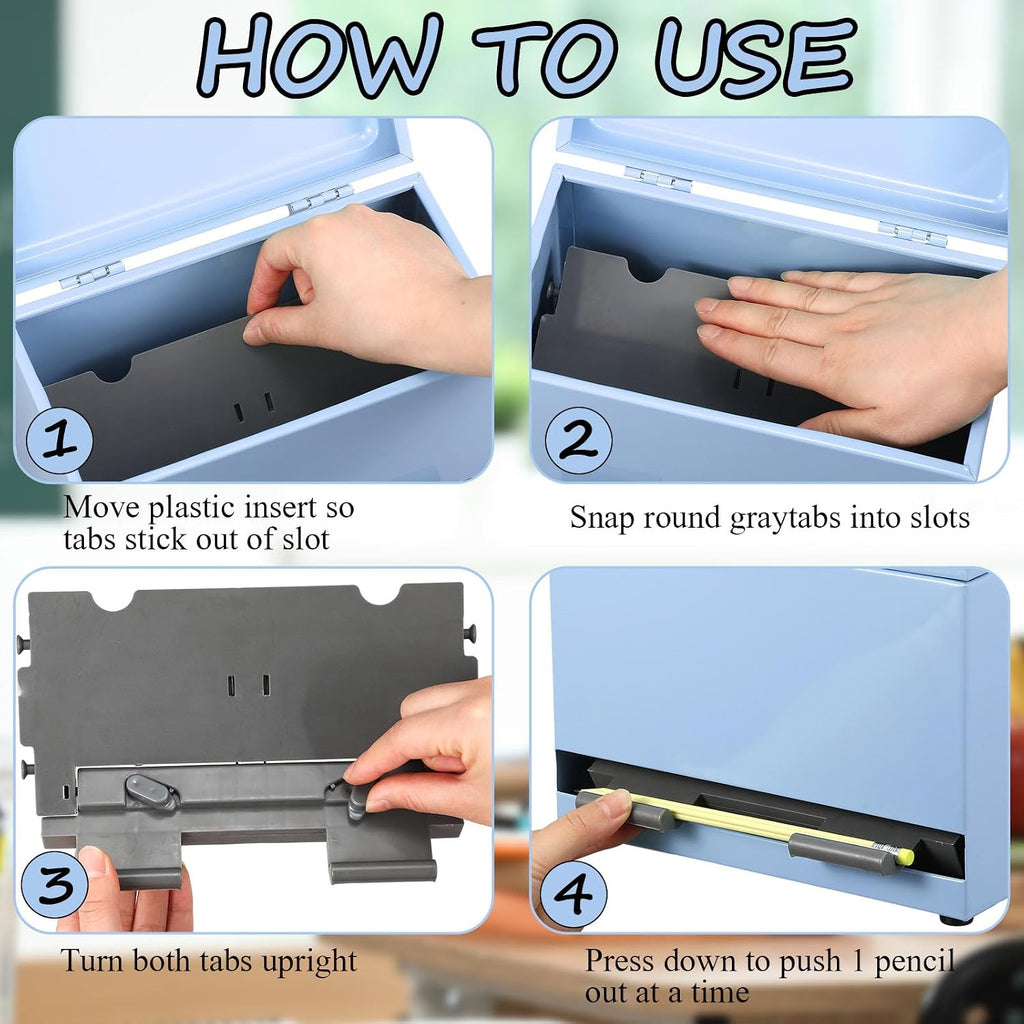 HOW TO USE

1

Move plastic insert so tabs stick out of slot

2

Snap round graytabs into slots

3

Turn both tabs upright

4

Press down to push 1 pencil out at a time