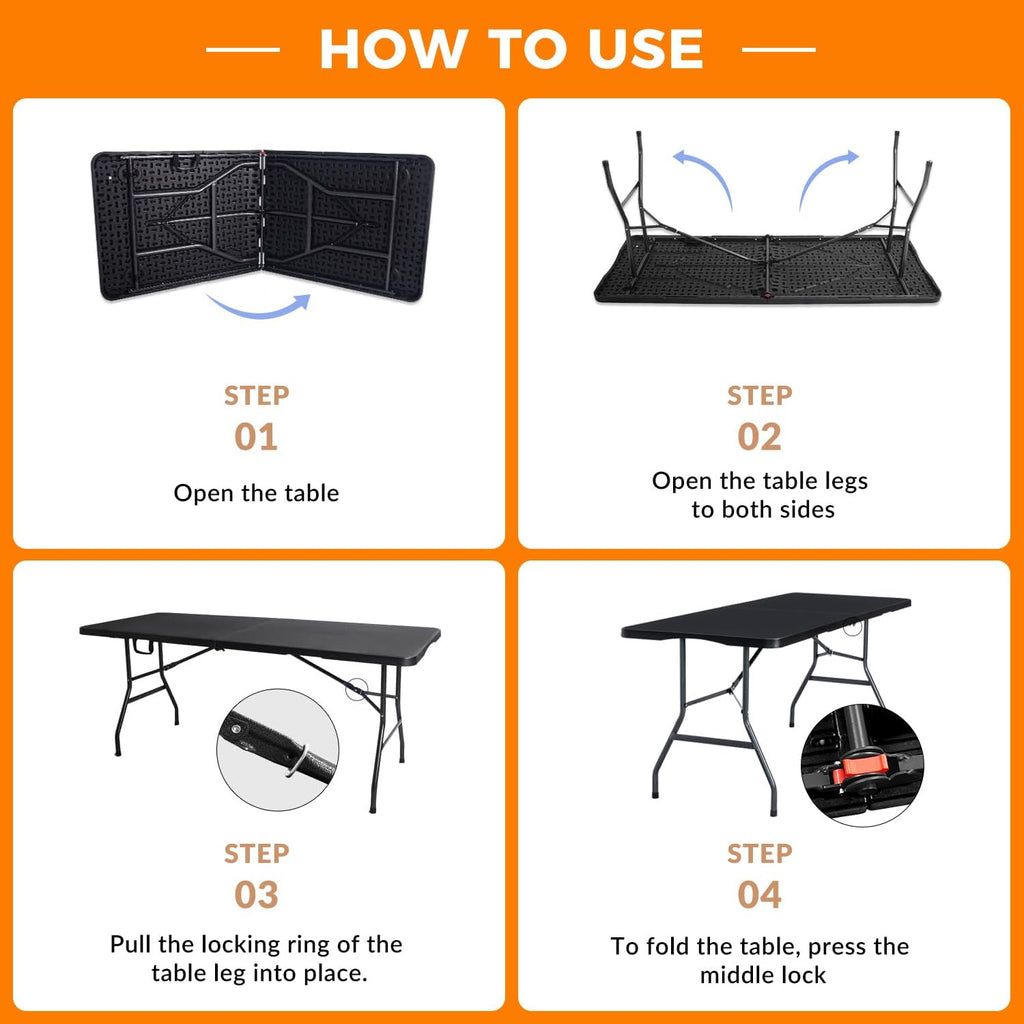 HOW TO USE

STEP
01
Open the table

STEP
02
Open the table legs to both sides

STEP
03
Pull the locking ring of the table leg into place.

STEP
04
To fold the table, press the middle lock